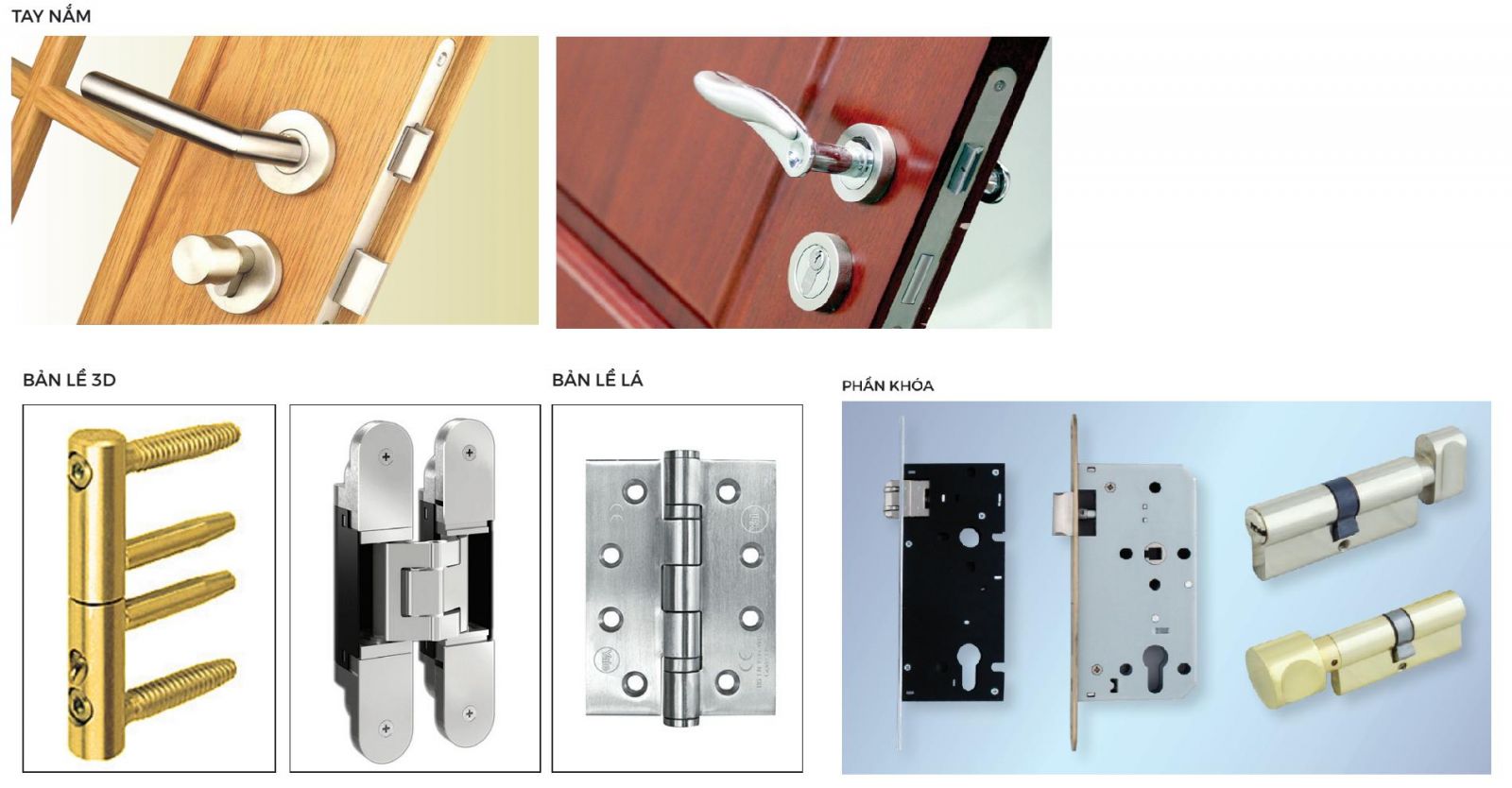 TAY NẮM

BẢN LỀ 3D

BẢN LỀ LÁ

PHẦN KHÓA